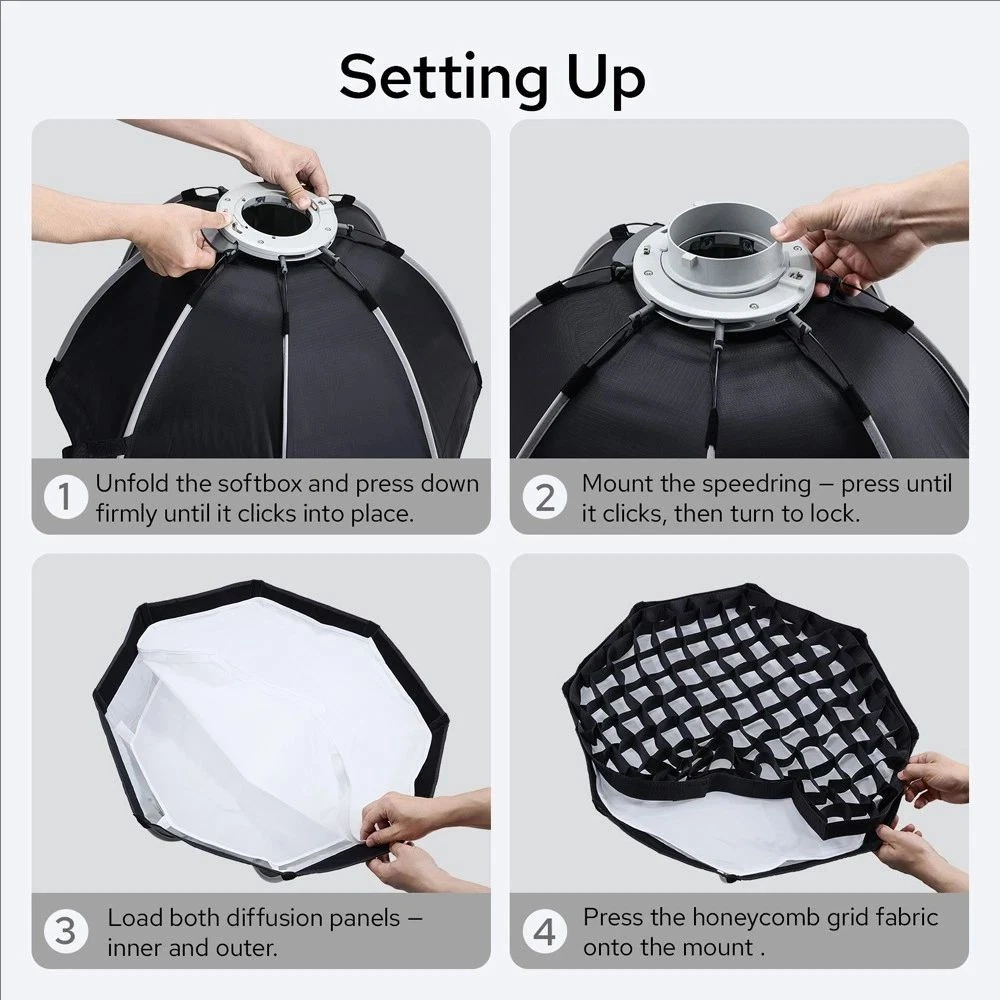 Setting Up

1 Unfold the softbox and press down firmly until it clicks into place.

2 Mount the speedring – press until it clicks, then turn to lock.

3 Load both diffusion panels – inner and outer.

4 Press the honeycomb grid fabric onto the mount .