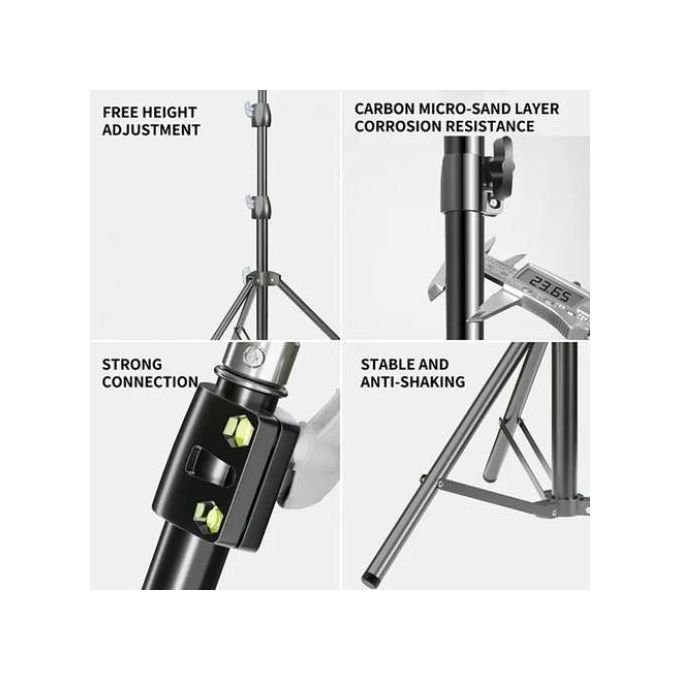 FREE HEIGHT ADJUSTMENT

CARBON MICRO-SAND LAYER CORROSION RESISTANCE

23.65

STRONG CONNECTION

STABLE AND ANTI-SHAKING