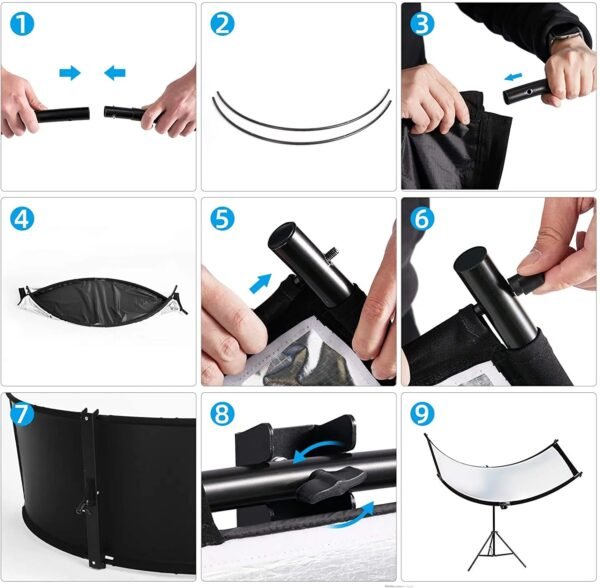 1

2

3

4

5

6

7

8

9